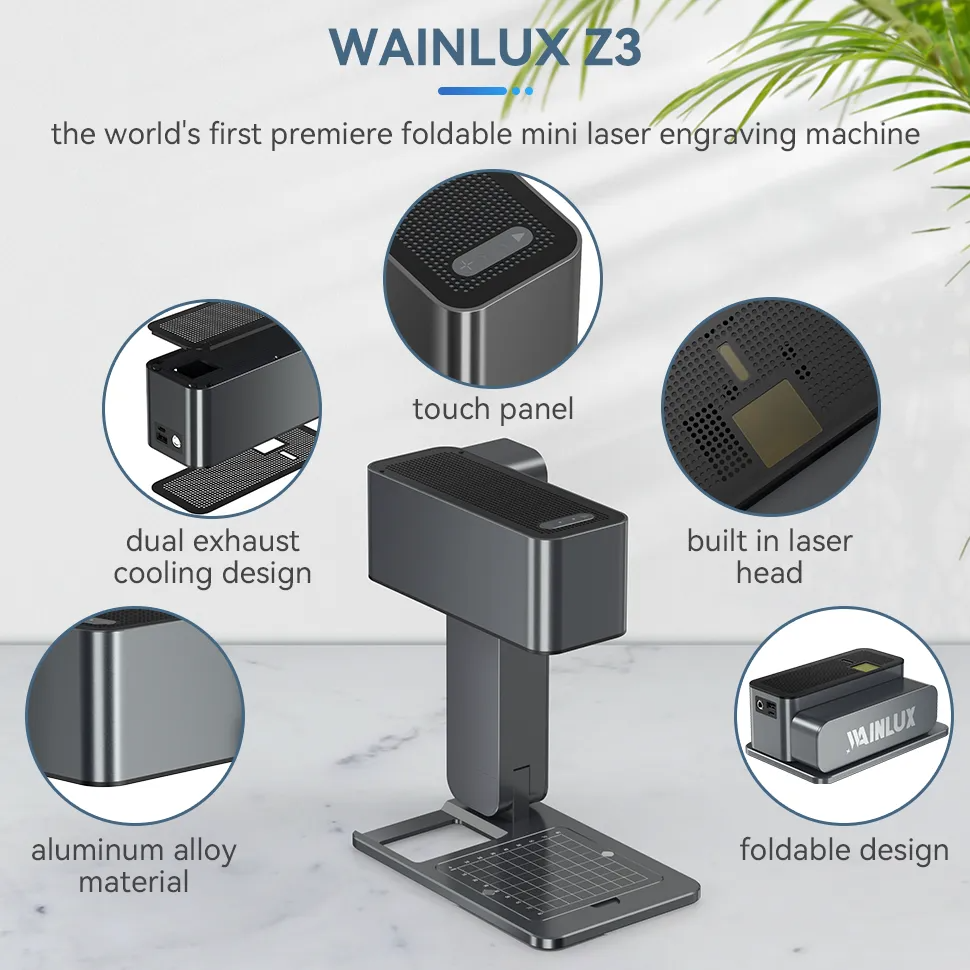 WAINLUX Z3

the world's first premiere foldable mini laser engraving machine

touch panel

dual exhaust cooling design

built in laser head

aluminum alloy material

WAINLUX

foldable design